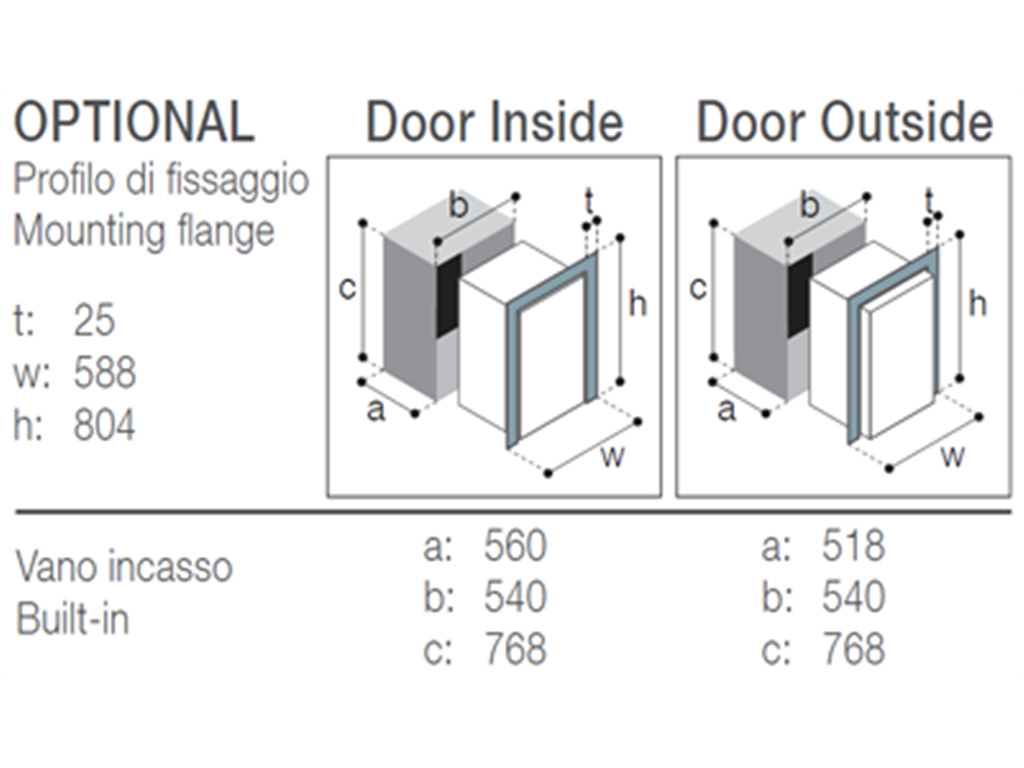 OPTIONAL
Profilo di fissaggio
Mounting flange

t: 25
w: 588
h: 804

Door Inside

b
t
c
h
a
w

Door Outside

b
t
c
h
a
w

Vano incasso
Built-in

a: 560
b: 540
c: 768

a: 518
b: 540
c: 768