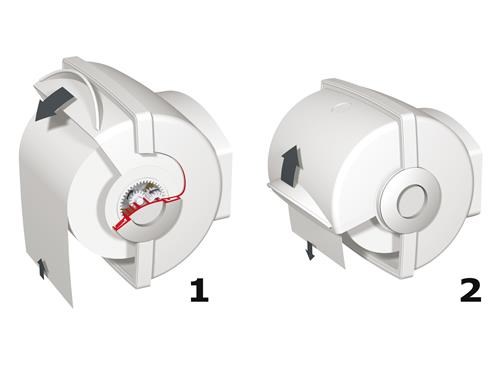 1

2