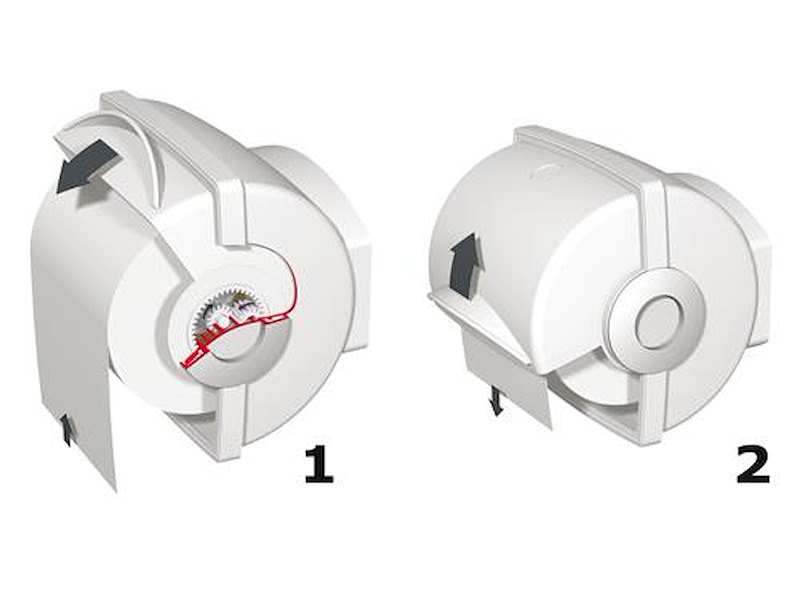 1

2