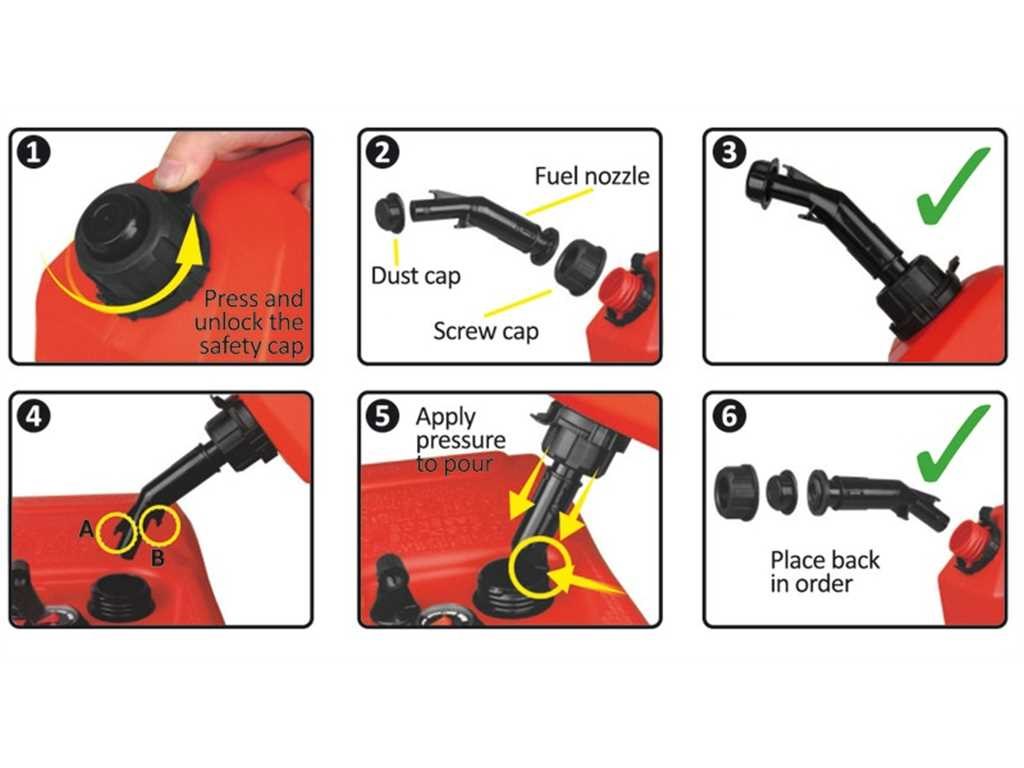 1

Press and unlock the safety cap

2

Fuel nozzle

Dust cap

Screw cap

3

4

A

B

5

Apply pressure to pour

6

Place back in order