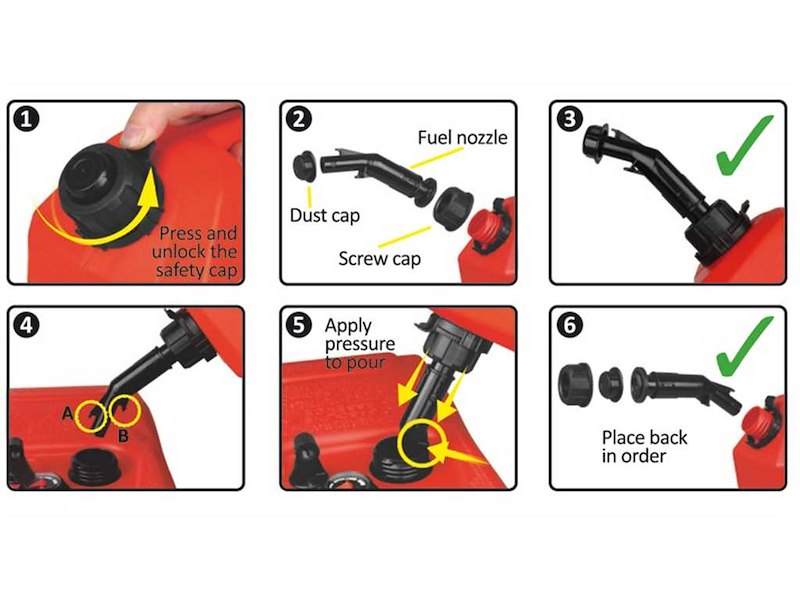 1

Press and unlock the safety cap

2

Fuel nozzle

Dust cap

Screw cap

3

4

A

B

5

Apply pressure to pour

6

Place back in order