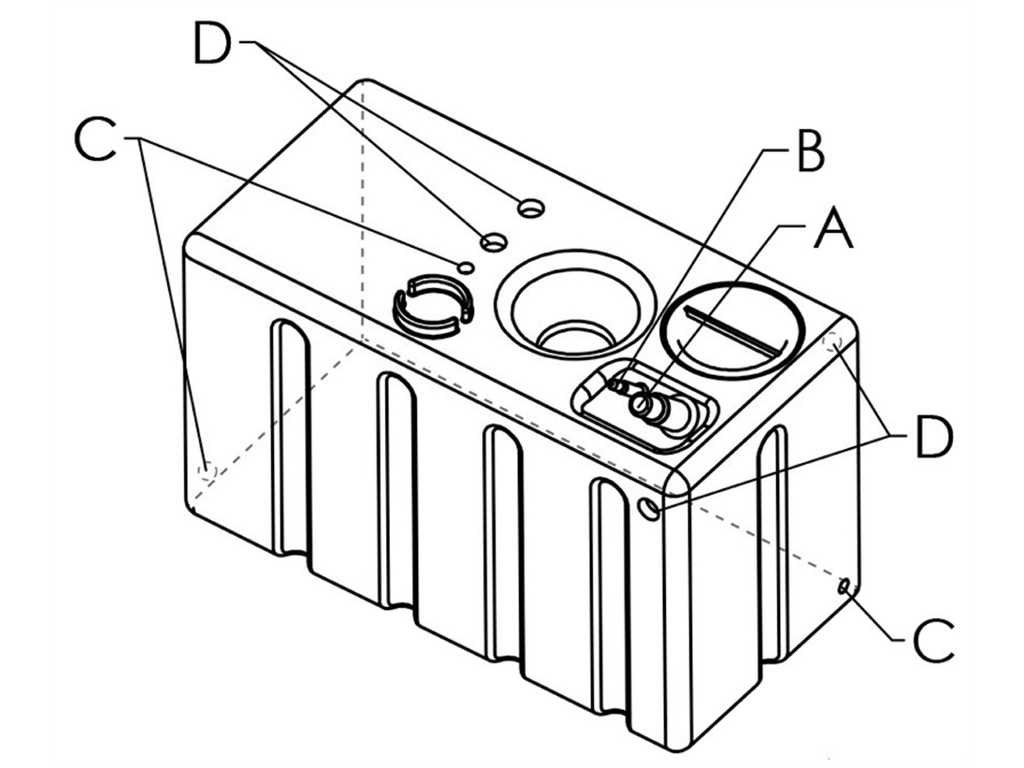 D
C
B
A
D
C