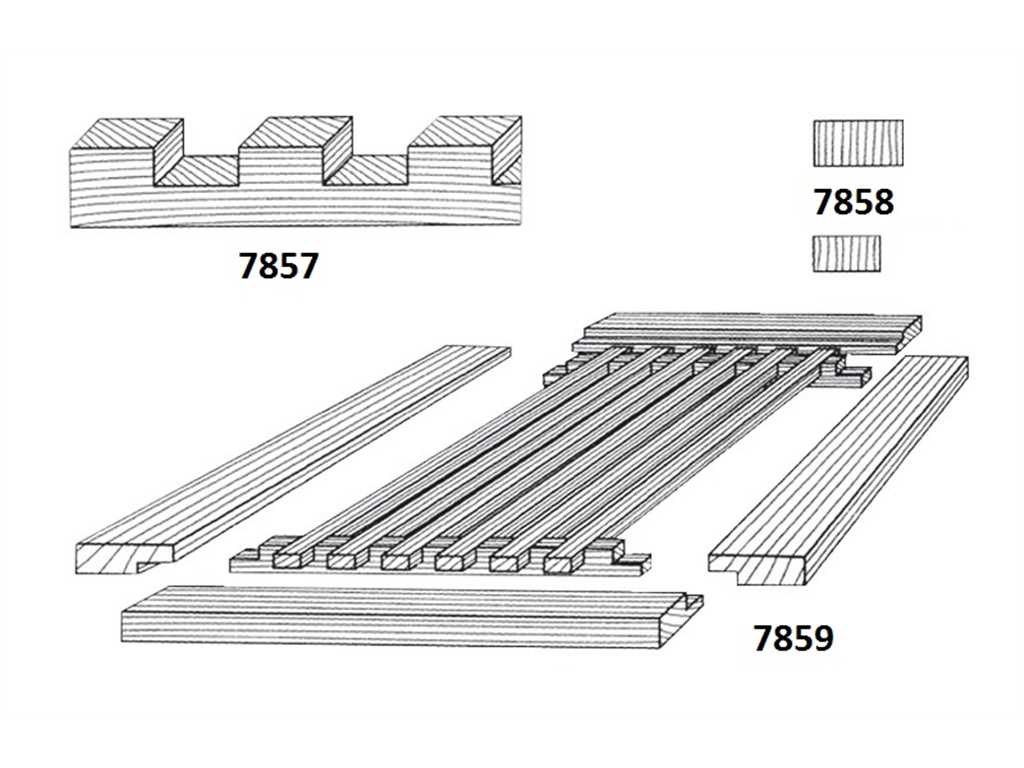 7857

7858

7859