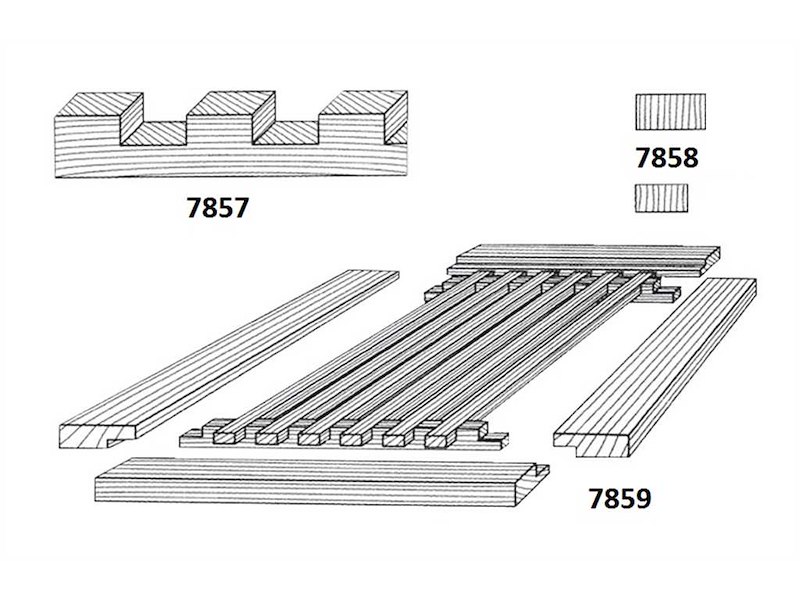 7857

7858

7859