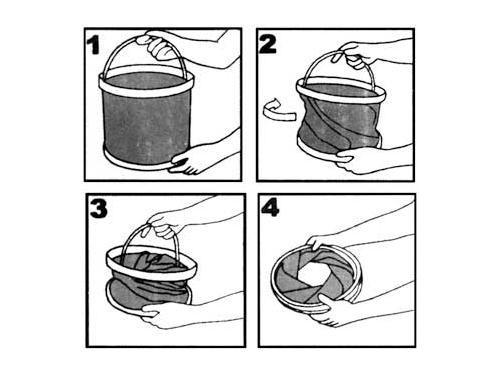 1

2

3

4