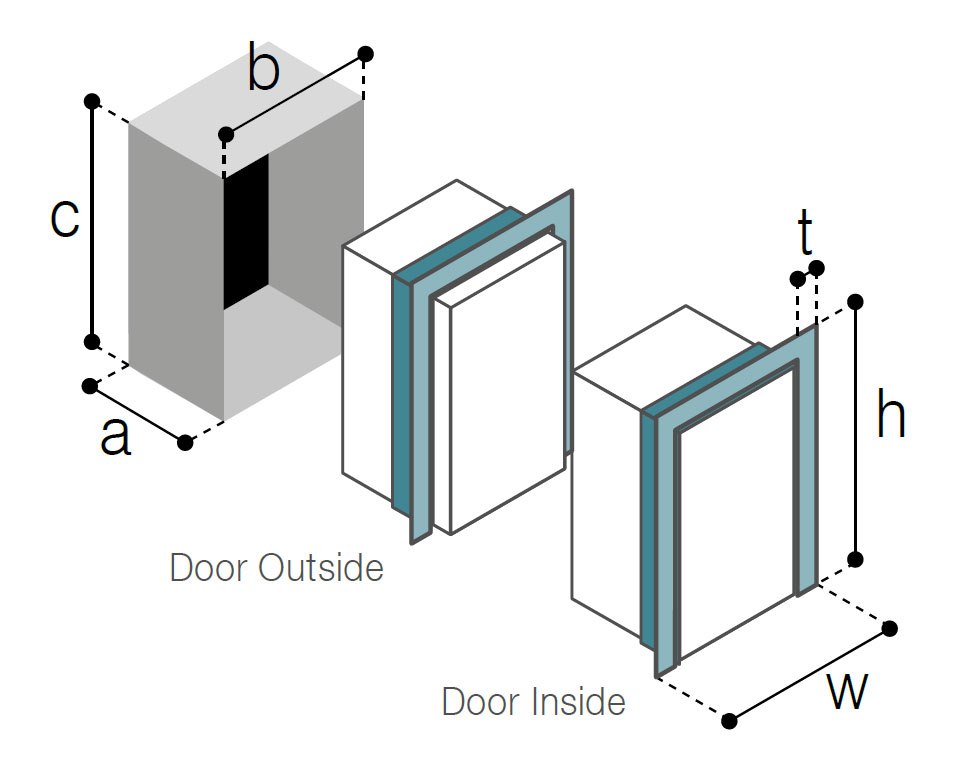 b
c
a
t
h
Door Outside
Door Inside
w