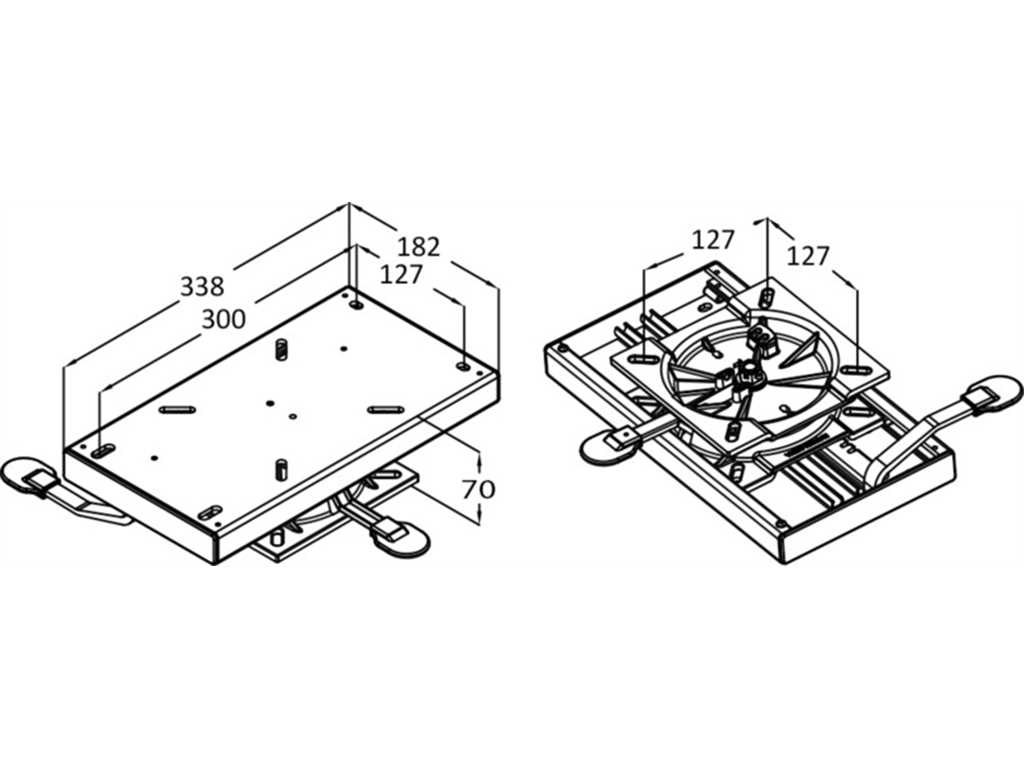 338
300
182
127
70
127
127