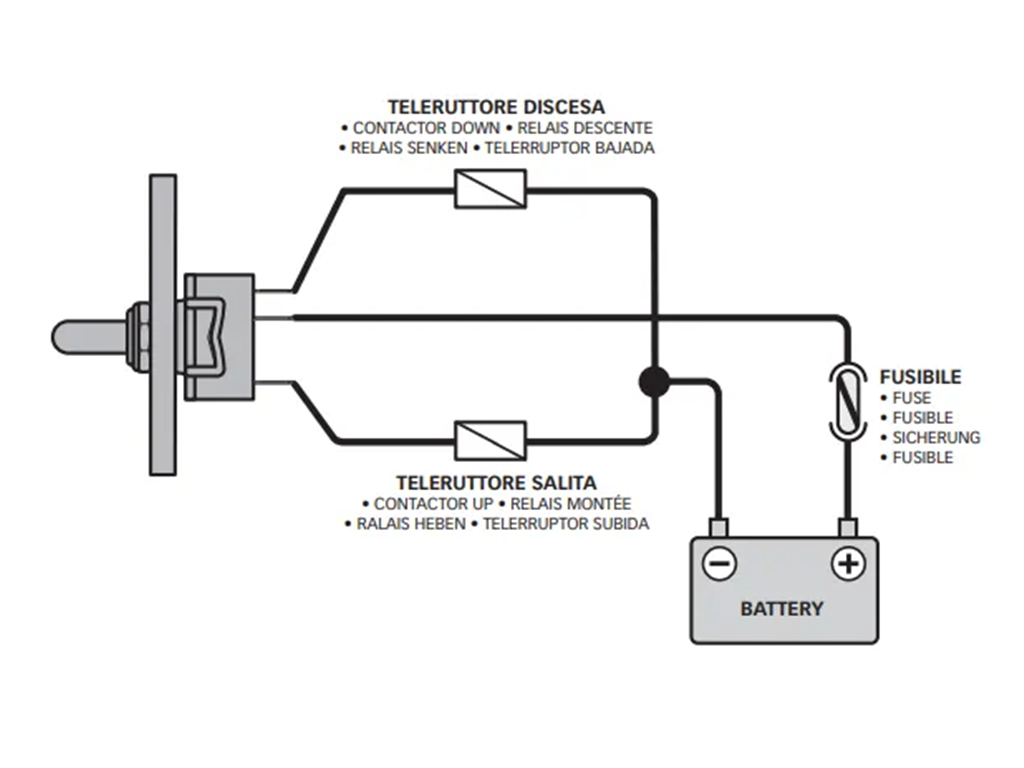 TELERUTTORE DISCESA
• CONTACTOR DOWN • RELAIS DESCENTE
• RELAIS SENKEN • TELERRUPTOR BAJADA

FUSIBILE
• FUSE
• FUSIBLE
• SICHERUNG
• FUSIBLE

TELERUTTORE SALITA
• CONTACTOR UP • RELAIS MONTÉE
• RALAIS HEBEN • TELERRUPTOR SUBIDA

−
+
BATTERY