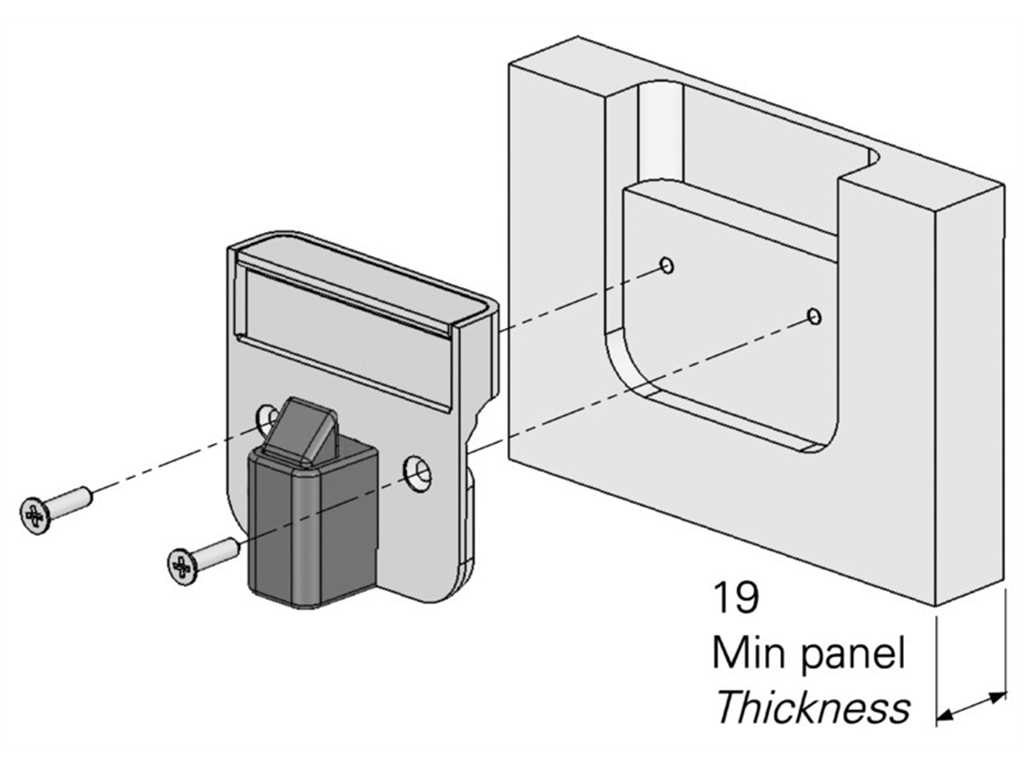 19
Min panel
Thickness