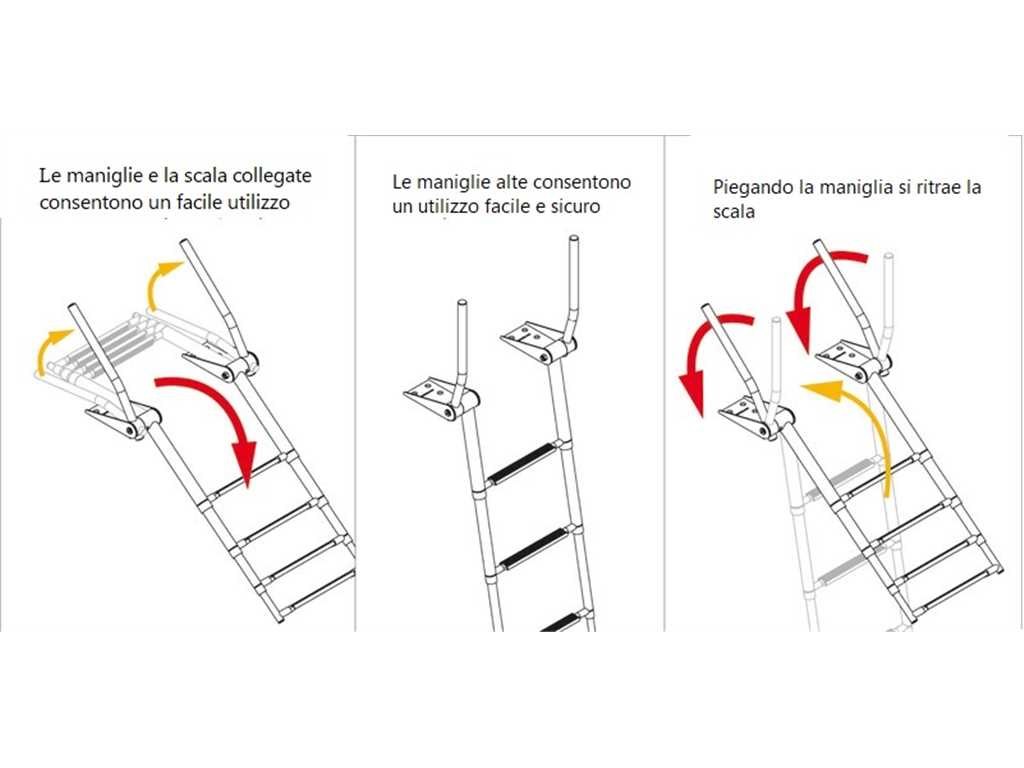 Le maniglie e la scala collegate consentono un facile utilizzo

Le maniglie alte consentono un utilizzo facile e sicuro

Piegando la maniglia si ritrae la scala