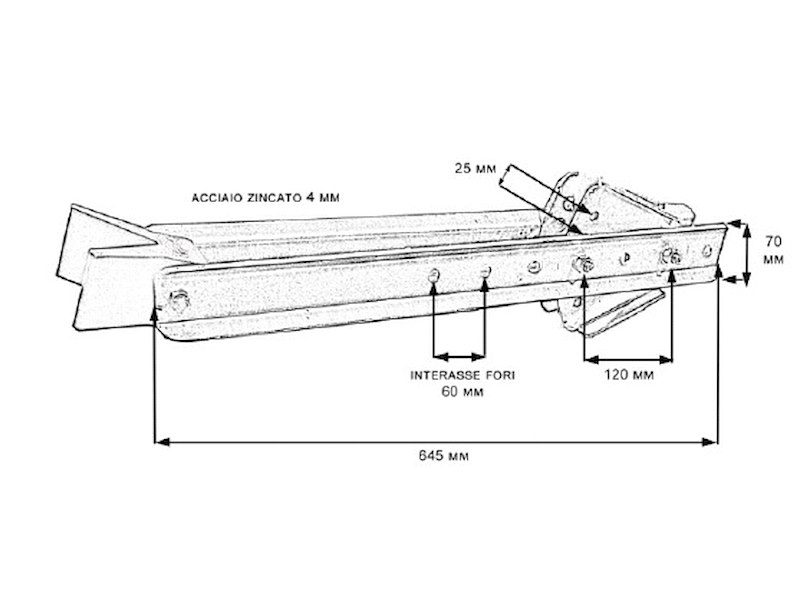 25 MM

ACCIAIO ZINCATO 4 MM

70 MM

INTERASSE FORI 60 MM

120 MM

645 MM