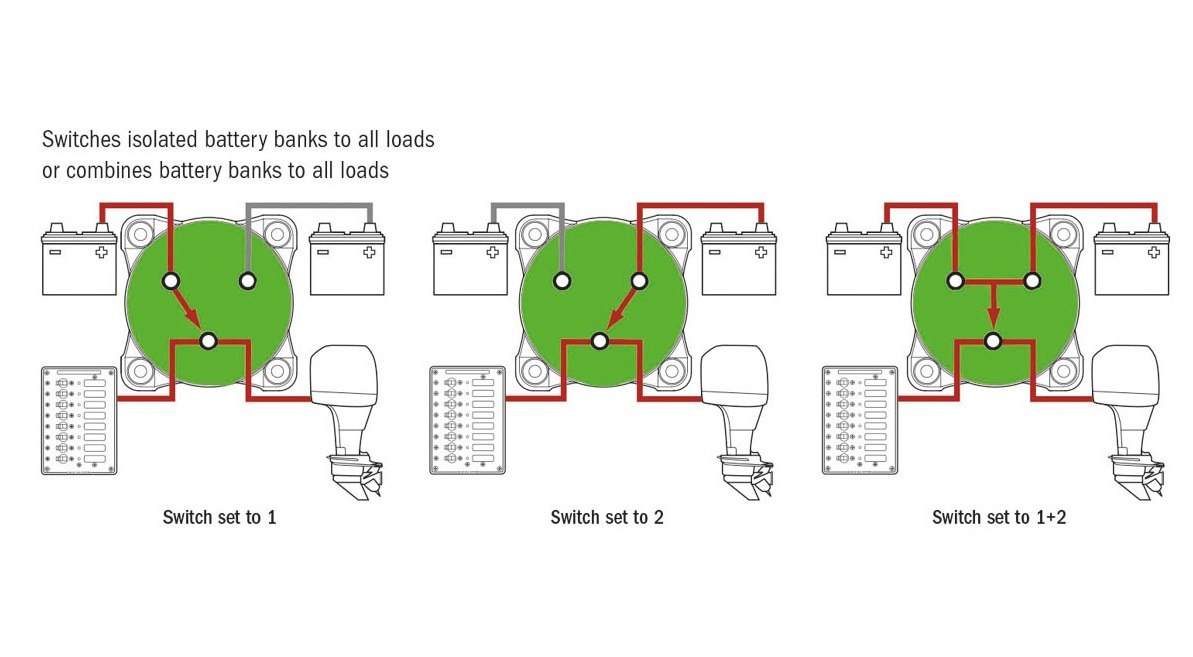 Switches isolated battery banks to all loads
or combines battery banks to all loads

Switch set to 1

Switch set to 2

Switch set to 1+2