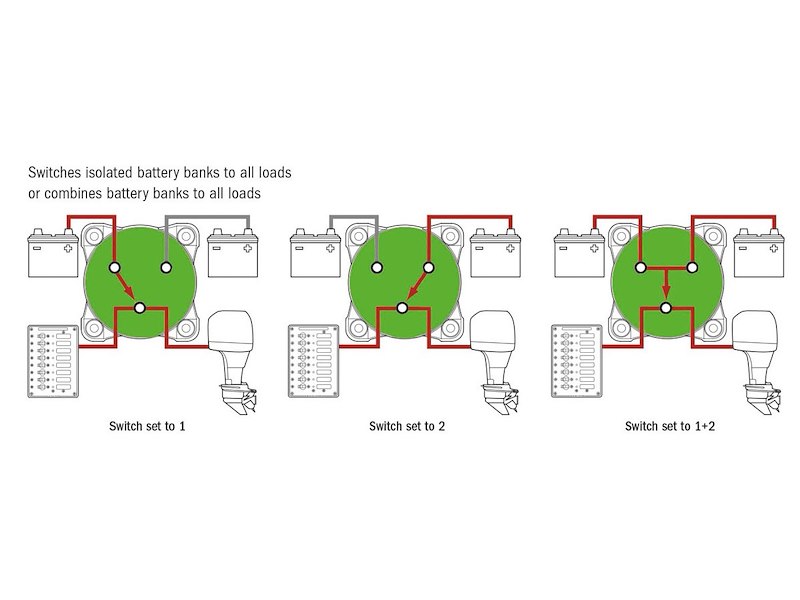 Switches isolated battery banks to all loads or combines battery banks to all loads

Switch set to 1

Switch set to 2

Switch set to 1+2