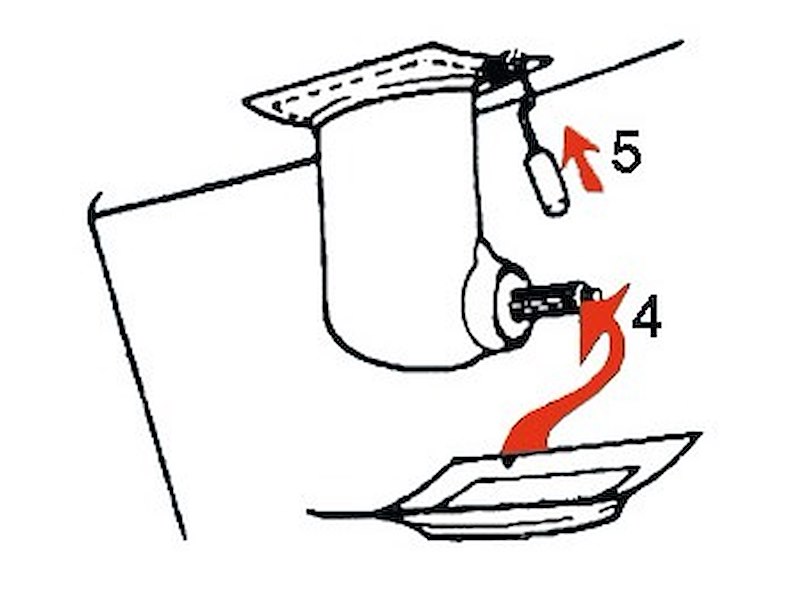 5

4