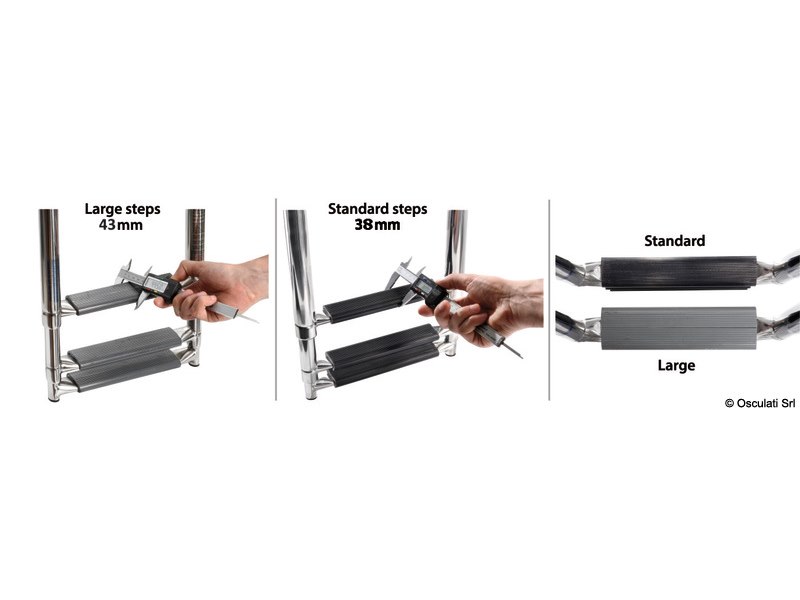 Large steps
43mm

Standard steps
38mm

Standard

Large

© Osculati Srl