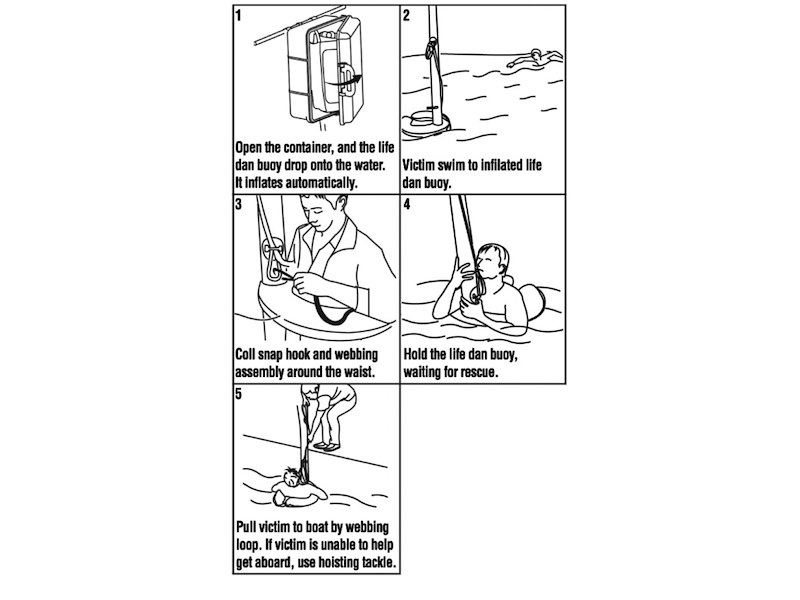 1

Open the container, and the life dan buoy drop onto the water. It inflates automatically.

2

Victim swim to infilated life dan buoy.

3

Coll snap hook and webbing assembly around the waist.

4

Hold the life dan buoy, waiting for rescue.

5

Pull victim to boat by webbing loop. If victim is unable to help get aboard, use hoisting tackle.