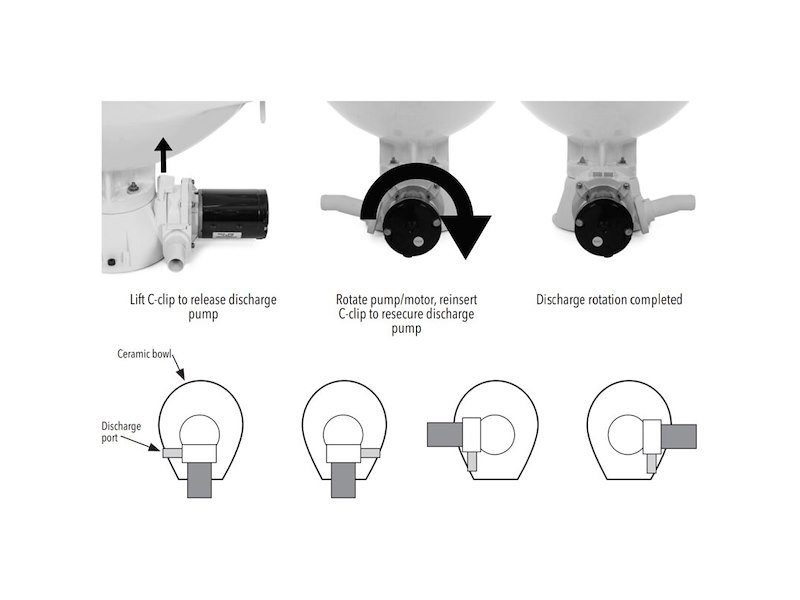 Lift C-clip to release discharge pump

Rotate pump/motor, reinsert C-clip to resecure discharge pump

Discharge rotation completed

Ceramic bowl

Discharge port