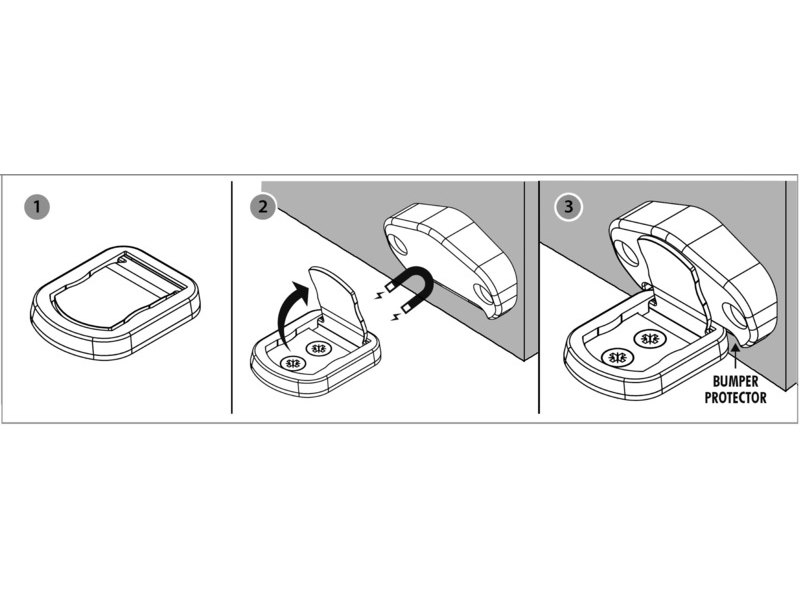 1

2

3

BUMPER PROTECTOR