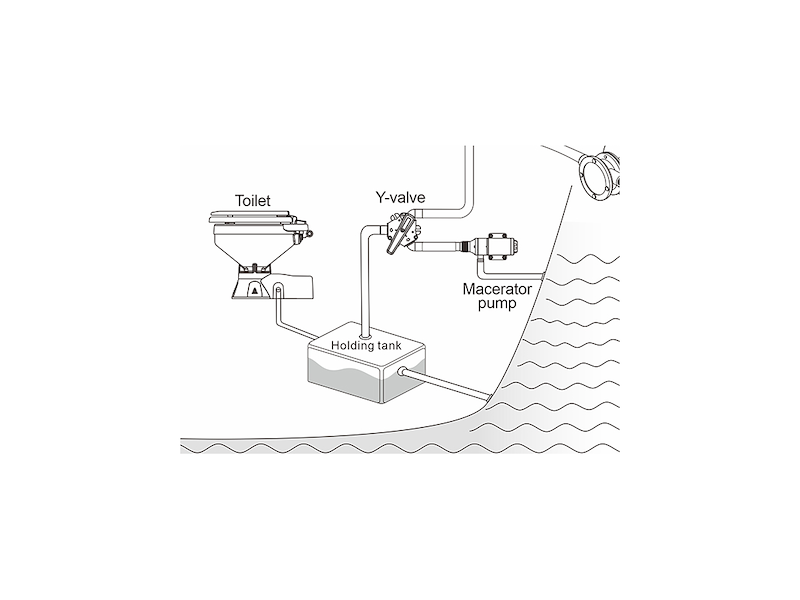 Toilet

Y-valve

Macerator pump

Holding tank