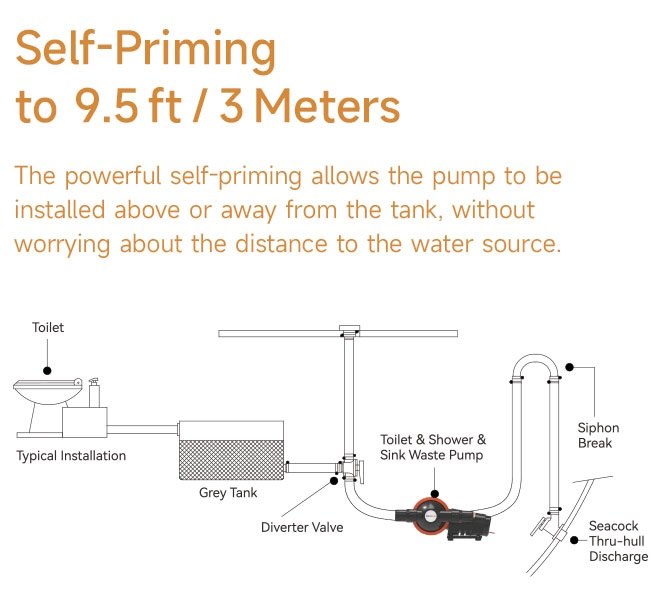 Self-Priming
to 9.5 ft / 3 Meters

The powerful self-priming allows the pump to be installed above or away from the tank, without worrying about the distance to the water source.

Toilet

Typical Installation

Grey Tank

Diverter Valve

Toilet & Shower & Sink Waste Pump

Siphon Break

Seacock Thru-hull Discharge