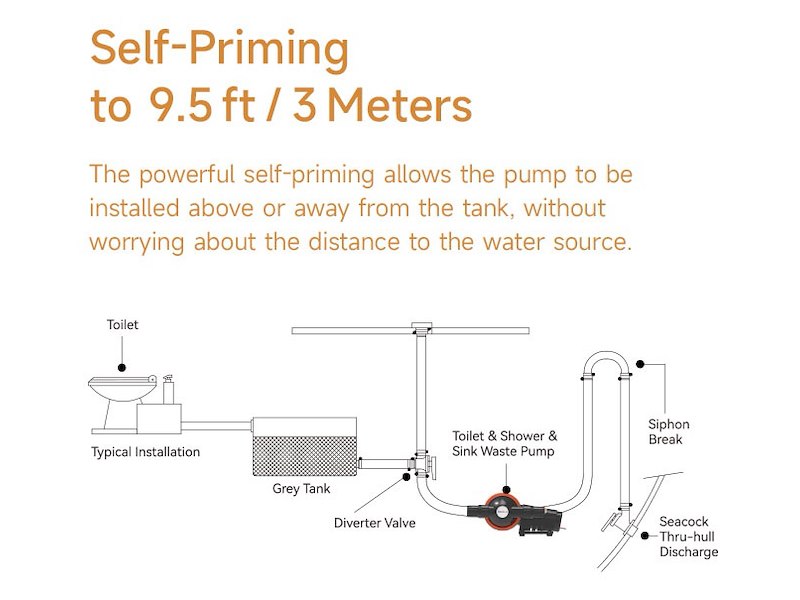 Self-Priming
to 9.5 ft / 3 Meters

The powerful self-priming allows the pump to be installed above or away from the tank, without worrying about the distance to the water source.

Toilet

Typical Installation

Grey Tank

Diverter Valve

Toilet & Shower & Sink Waste Pump

Siphon Break

Seacock Thru-hull Discharge