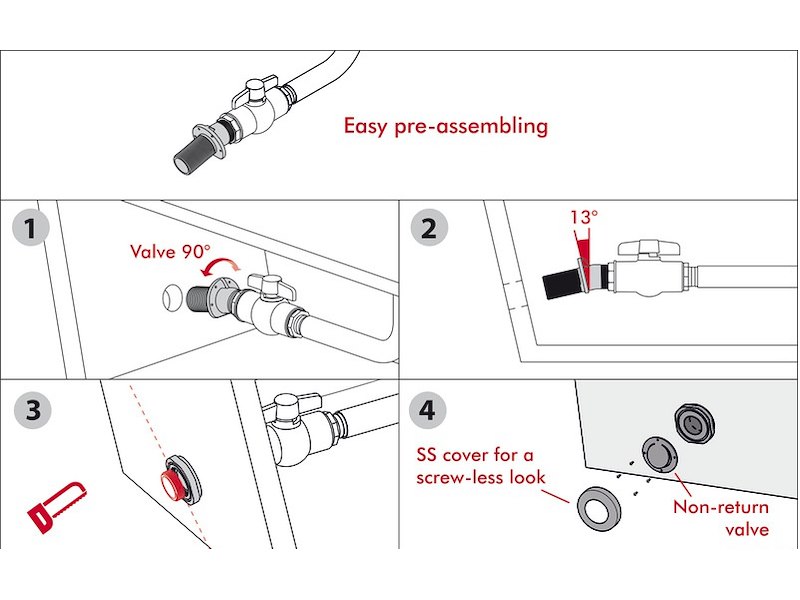 Easy pre-assembling

1

Valve 90°

2

13°

3

4

SS cover for a screw-less look

Non-return valve