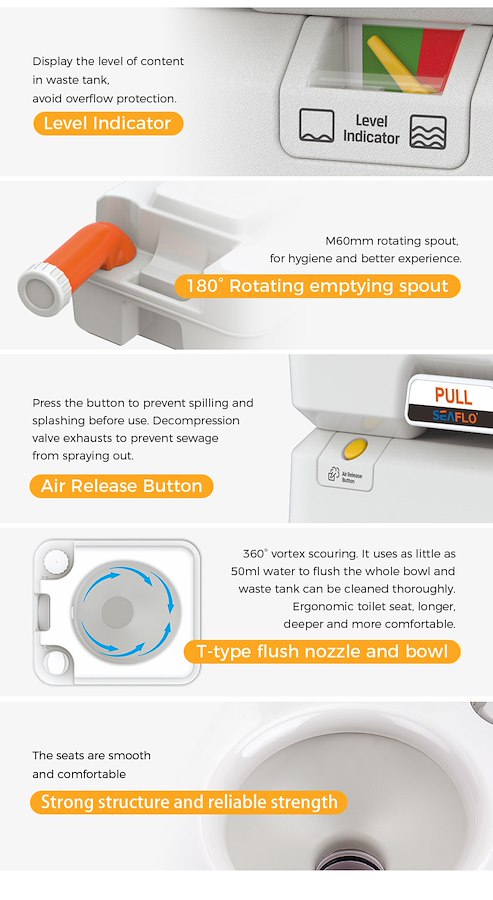 Display the level of content in waste tank, avoid overflow protection.

Level Indicator

Level Indicator

M60mm rotating spout, for hygiene and better experience.

180° Rotating emptying spout

Press the button to prevent spilling and splashing before use. Decompression valve exhausts to prevent sewage from spraying out.

Air Release Button

PULL

SEAFLO

Air Release Button

360° vortex scouring. It uses as little as 50ml water to flush the whole bowl and waste tank can be cleaned thoroughly. Ergonomic toilet seat, longer, deeper and more comfortable.

T-type flush nozzle and bowl

The seats are smooth and comfortable

Strong structure and reliable strength