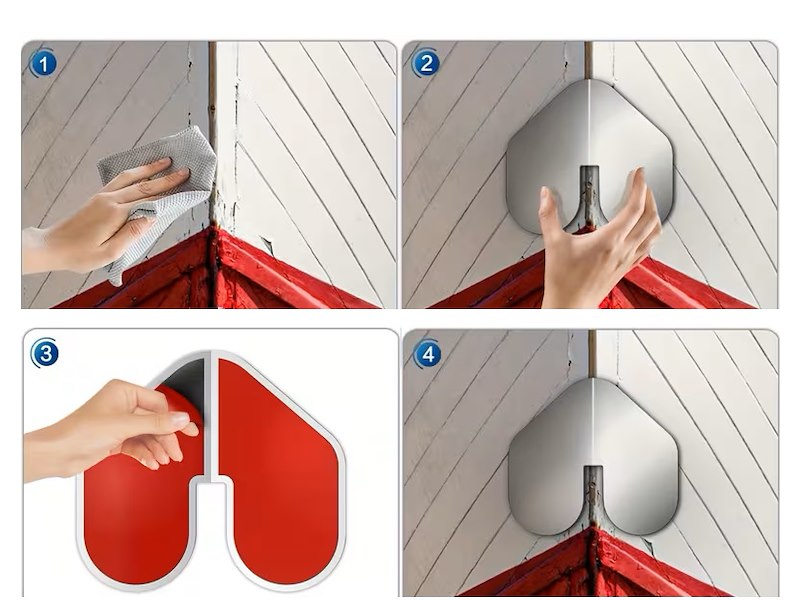 1

2

3

4