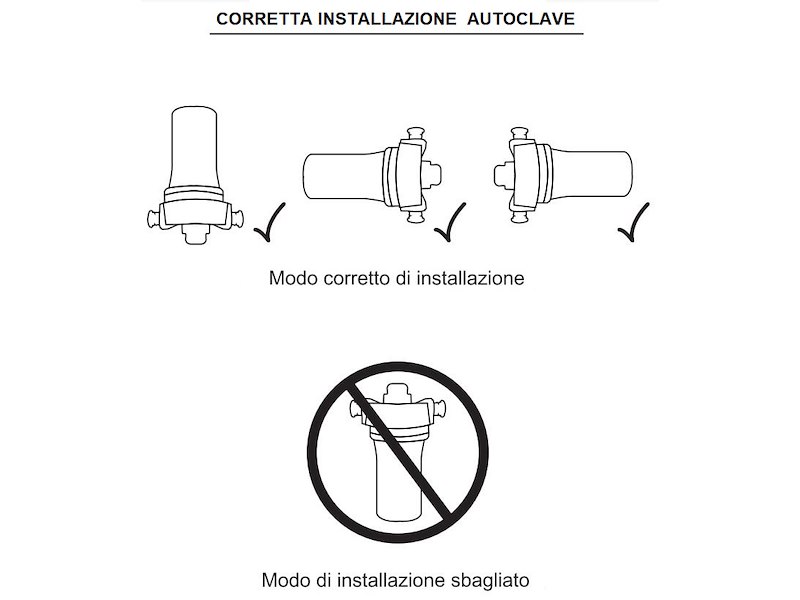 CORRETTA INSTALLAZIONE AUTOCLAVE

Modo corretto di installazione

Modo di installazione sbagliato