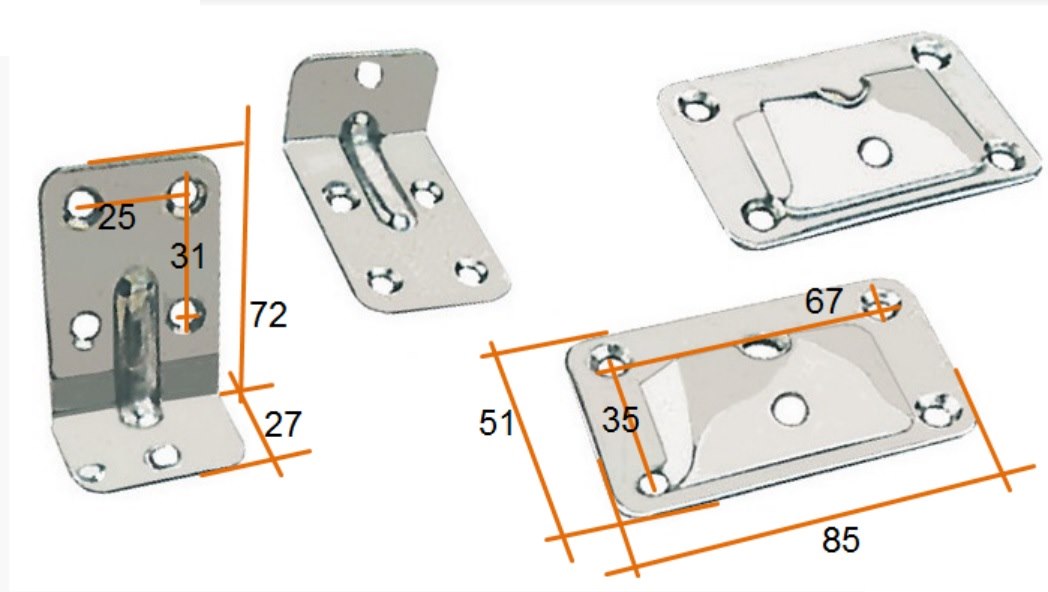 25
31
72
27
67
51
35
85