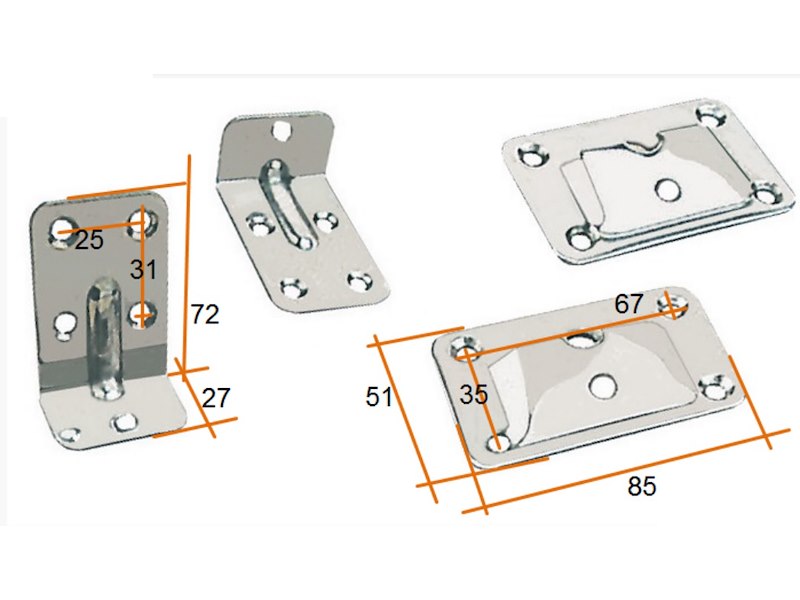 25
31
72
27
67
51
35
85